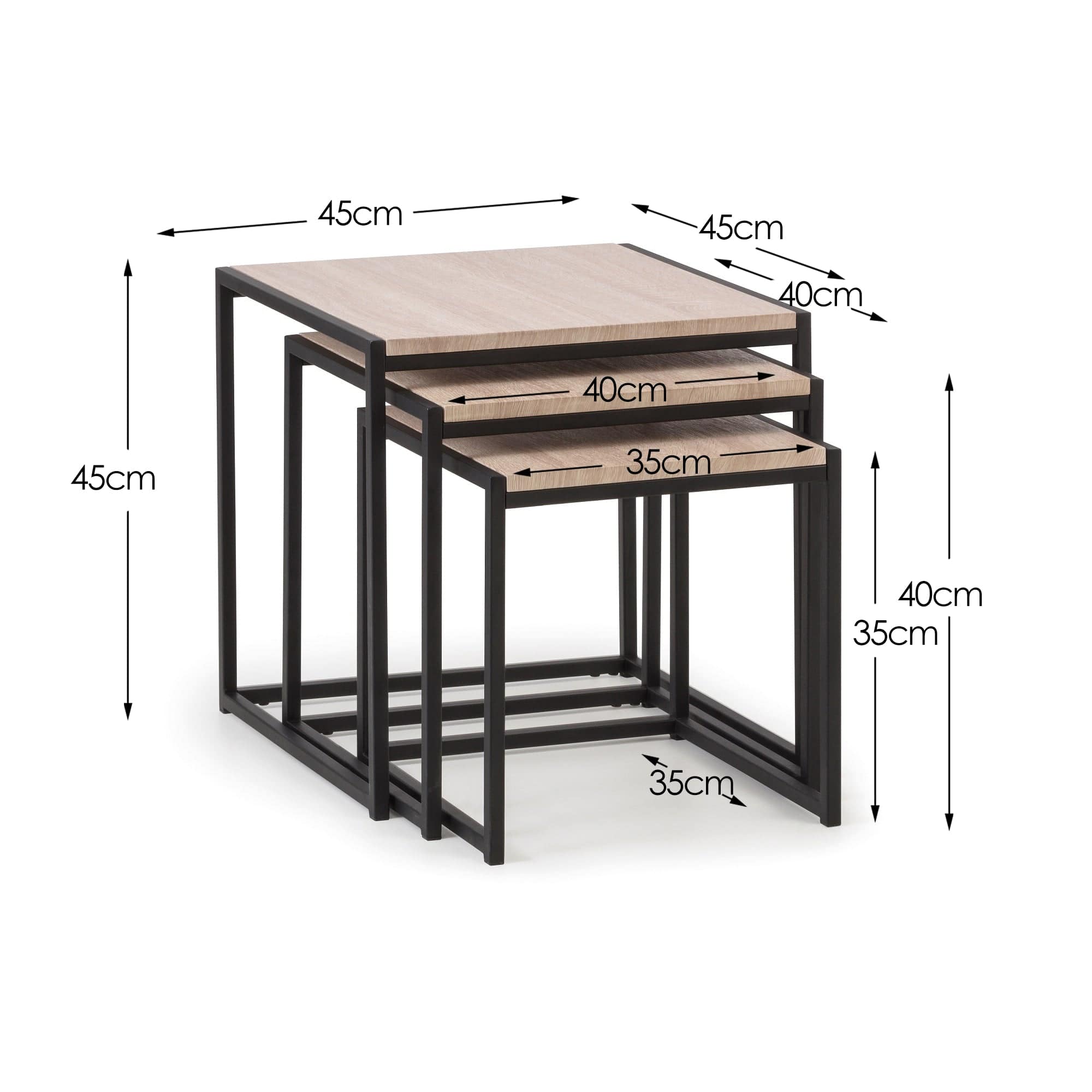 45cm
45cm
40cm
45cm
40cm
35cm
40cm
35cm
35cm